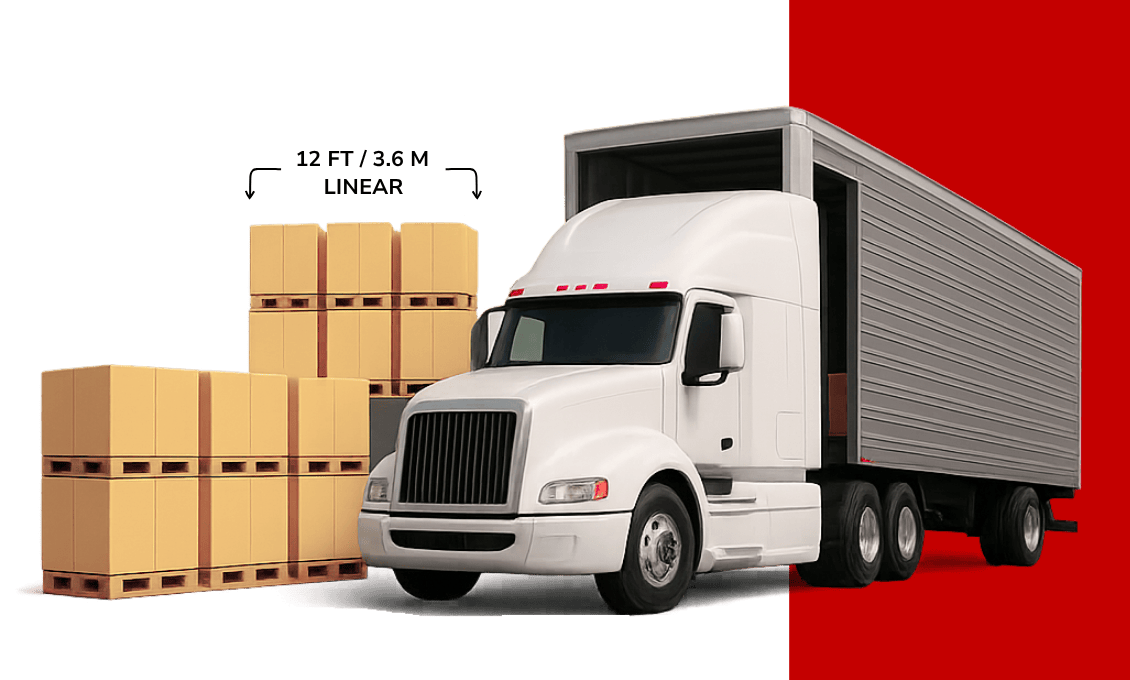 12 FT / 3.6 M
LINEAR